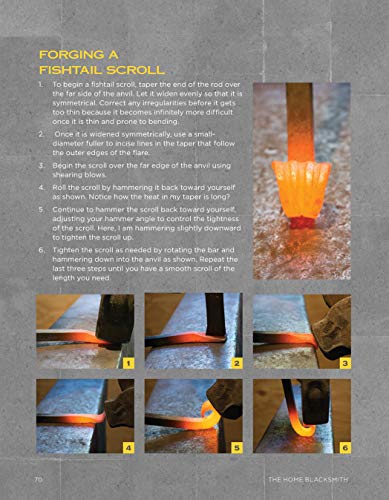 FORGING A FISHTAIL SCROLL

1. To begin a fishtail scroll, taper the end of the rod over the far side of the anvil. Let it widen evenly so that it is symmetrical. Correct any irregularities before it gets too thin because it becomes infinitely more difficult once it is thin and prone to bending.

2. Once it is widened symmetrically, use a small-diameter fuller to incise lines in the taper that follow the outer edges of the flare.

3. Begin the scroll over the far edge of the anvil using shearing blows.

4. Roll the scroll by hammering it back toward yourself as shown. Notice how the heat in my taper is long?

5. Continue to hammer the scroll back toward yourself, adjusting your hammer angle to control the tightness of the scroll. Here, I am hammering slightly downward to tighten the scroll up.

6. Tighten the scroll as needed by rotating the bar and hammering down into the anvil as shown. Repeat the last three steps until you have a smooth scroll of the length you need.

1

2

3

4

5

6

70

THE HOME BLACKSMITH