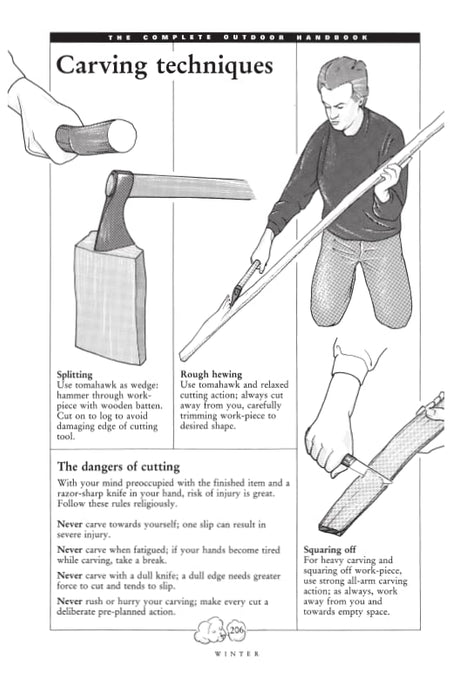 THE COMPLETE OUTDOOR HANDBOOK

Carving techniques

Splitting
Use tomahawk as wedge: hammer through work-piece with wooden batten. Cut on to log to avoid damaging edge of cutting tool.

Rough hewing
Use tomahawk and relaxed cutting action; always cut away from you, carefully trimming work-piece to desired shape.

The dangers of cutting
With your mind preoccupied with the finished item and a razor-sharp knife in your hand, risk of injury is great. Follow these rules religiously.

Never carve towards yourself; one slip can result in severe injury.

Never carve when fatigued; if your hands become tired while carving, take a break.

Never carve with a dull knife; a dull edge needs greater force to cut and tends to slip.

Never rush or hurry your carving; make every cut a deliberate pre-planned action.

Squaring off
For heavy carving and squaring off work-piece, use strong all-arm carving action; as always, work away from you and towards empty space.

206

WINTER