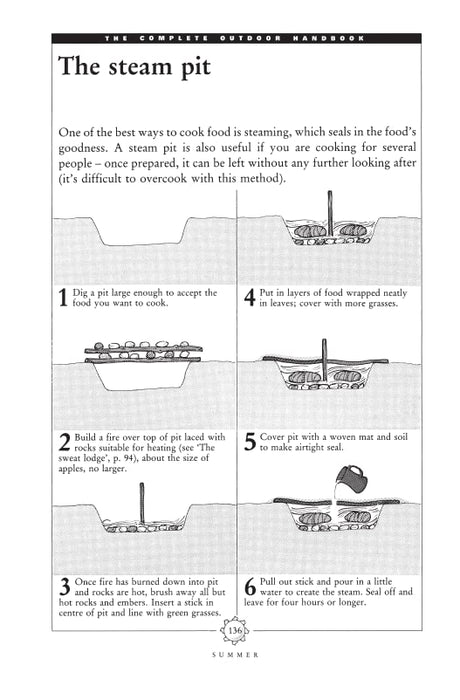 THE COMPLETE OUTDOOR HANDBOOK

The steam pit

One of the best ways to cook food is steaming, which seals in the food's goodness. A steam pit is also useful if you are cooking for several people – once prepared, it can be left without any further looking after (it's difficult to overcook with this method).

1 Dig a pit large enough to accept the food you want to cook.

2 Build a fire over top of pit laced with rocks suitable for heating (see 'The sweat lodge', p. 94), about the size of apples, no larger.

3 Once fire has burned down into pit and rocks are hot, brush away all but hot rocks and embers. Insert a stick in centre of pit and line with green grasses.

4 Put in layers of food wrapped neatly in leaves; cover with more grasses.

5 Cover pit with a woven mat and soil to make airtight seal.

6 Pull out stick and pour in a little water to create the steam. Seal off and leave for four hours or longer.

136

SUMMER