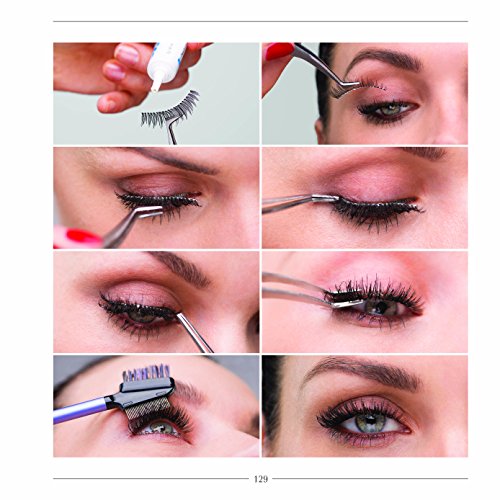 129