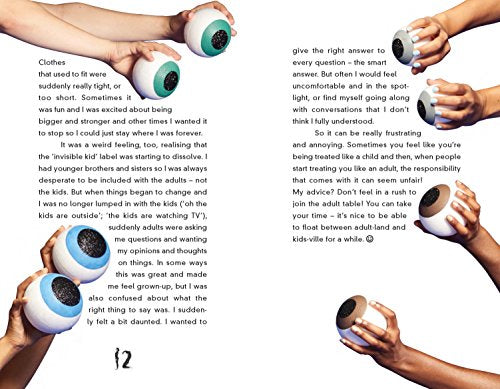 Clothes that used to fit were suddenly really tight, or too short. Sometimes it was fun and I was excited about being bigger and stronger and other times I wanted it to stop so I could just stay where I was forever.

It was a weird feeling, too, realising that the 'invisible kid' label was starting to dissolve. I had younger brothers and sisters so I was always desperate to be included with the adults – not the kids. But when things began to change and I was no longer lumped in with the kids ('oh the kids are outside'; 'the kids are watching TV'), suddenly adults were asking me questions and wanting my opinions and thoughts on things. In some ways this was great and made me feel grown-up, but I was also confused about what the right thing to say was. I suddenly felt a bit daunted. I wanted to

12

give the right answer to every question – the smart answer. But often I would feel uncomfortable and in the spotlight, or find myself going along with conversations that I don't think I fully understood.

So it can be really frustrating and annoying. Sometimes you feel like you're being treated like a child and then, when people start treating you like an adult, the responsibility that comes with it can seem unfair! My advice? Don't feel in a rush to join the adult table! You can take your time – it's nice to be able to float between adult-land and kids-ville for a while. ☺