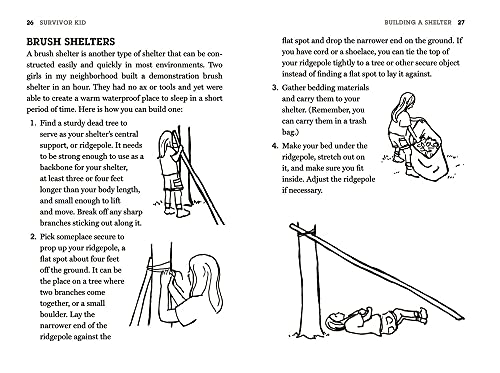 26 SURVIVOR KID

BRUSH SHELTERS

A brush shelter is another type of shelter that can be constructed easily and quickly in most environments. Two girls in my neighborhood built a demonstration brush shelter in an hour. They had no ax or tools and yet were able to create a warm waterproof place to sleep in a short period of time. Here is how you can build one:

1. Find a sturdy dead tree to serve as your shelter's central support, or ridgepole. It needs to be strong enough to use as a backbone for your shelter, at least three or four feet longer than your body length, and small enough to lift and move. Break off any sharp branches sticking out along it.

2. Pick someplace secure to prop up your ridgepole, a flat spot about four feet off the ground. It can be the place on a tree where two branches come together, or a small boulder. Lay the narrower end of the ridgepole against the

BUILDING A SHELTER 27

flat spot and drop the narrower end on the ground. If you have cord or a shoelace, you can tie the top of your ridgepole tightly to a tree or other secure object instead of finding a flat spot to lay it against.

3. Gather bedding materials and carry them to your shelter. (Remember, you can carry them in a trash bag.)

4. Make your bed under the ridgepole, stretch out on it, and make sure you fit inside. Adjust the ridgepole if necessary.