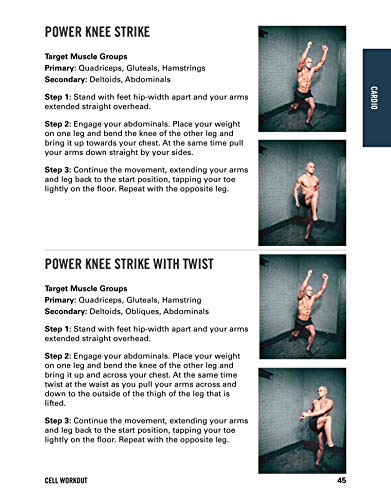 POWER KNEE STRIKE

Target Muscle Groups
Primary: Quadriceps, Gluteals, Hamstrings
Secondary: Deltoids, Abdominals

Step 1: Stand with feet hip-width apart and your arms extended straight overhead.

Step 2: Engage your abdominals. Place your weight on one leg and bend the knee of the other leg and bring it up towards your chest. At the same time pull your arms down straight by your sides.

Step 3: Continue the movement, extending your arms and leg back to the start position, tapping your toe lightly on the floor. Repeat with the opposite leg.

CARDIO

POWER KNEE STRIKE WITH TWIST

Target Muscle Groups
Primary: Quadriceps, Gluteals, Hamstring
Secondary: Deltoids, Obliques, Abdominals

Step 1: Stand with feet hip-width apart and your arms extended straight overhead.

Step 2: Engage your abdominals. Place your weight on one leg and bend the knee of the other leg and bring it up and across your chest. At the same time twist at the waist as you pull your arms across and down to the outside of the thigh of the leg that is lifted.

Step 3: Continue the movement, extending your arms and leg back to the start position, tapping your toe lightly on the floor. Repeat with the opposite leg.

CELL WORKOUT 45