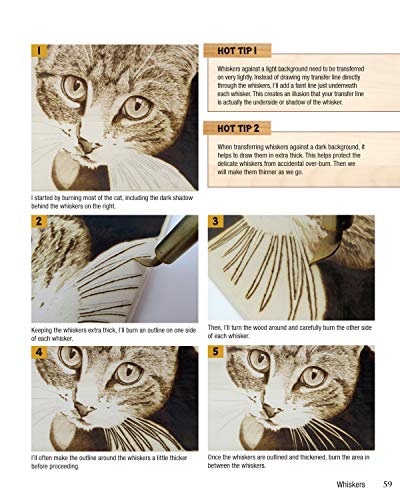 1

I started by burning most of the cat, including the dark shadow behind the whiskers on the right.

HOT TIP 1

Whiskers against a light background need to be transferred on very lightly. Instead of drawing my transfer line directly through the whiskers, I'll add a faint line just underneath each whisker. This creates an illusion that your transfer line is actually the underside or shadow of the whisker.

HOT TIP 2

When transferring whiskers against a dark background, it helps to draw them in extra thick. This helps protect the delicate whiskers from accidental over-burn. Then we will make them thinner as we go.

2

Keeping the whiskers extra thick, I'll burn an outline on one side of each whisker.

3

Then, I'll turn the wood around and carefully burn the other side of each whisker.

4

I'll often make the outline around the whiskers a little thicker before proceeding.

5

Once the whiskers are outlined and thickened, burn the area in between the whiskers.

Whiskers 59