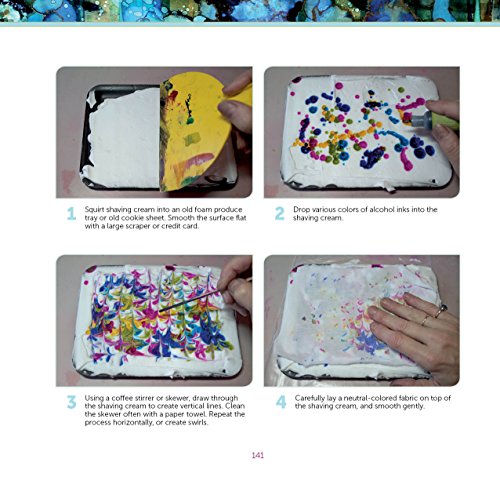 1 Squirt shaving cream into an old foam produce tray or old cookie sheet. Smooth the surface flat with a large scraper or credit card.

2 Drop various colors of alcohol inks into the shaving cream.

3 Using a coffee stirrer or skewer, draw through the shaving cream to create vertical lines. Clean the skewer often with a paper towel. Repeat the process horizontally, or create swirls.

4 Carefully lay a neutral-colored fabric on top of the shaving cream, and smooth gently.

141