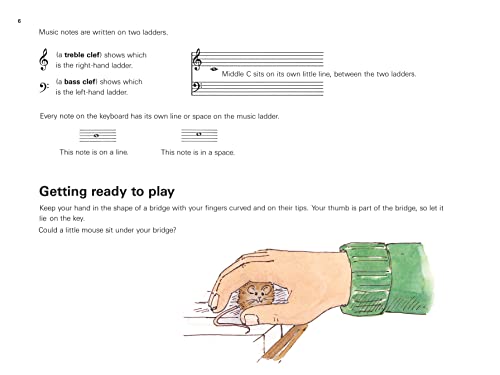 6

Music notes are written on two ladders.

(a **treble clef**) shows which is the right-hand ladder.

(a **bass clef**) shows which is the left-hand ladder.

Middle C sits on its own little line, between the two ladders.

Every note on the keyboard has its own line or space on the music ladder.

This note is on a line.

This note is in a space.

Getting ready to play

Keep your hand in the shape of a bridge with your fingers curved and on their tips. Your thumb is part of the bridge, so let it lie on the key.

Could a little mouse sit under your bridge?