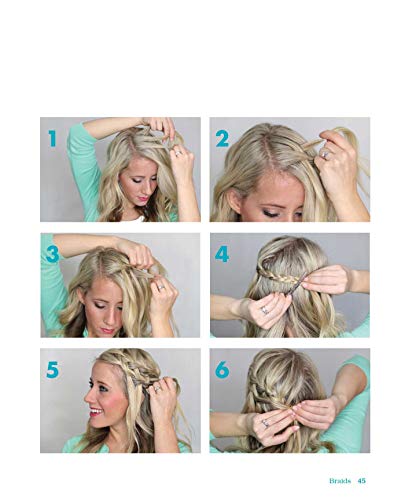 1

2

3

4

5

6

Braids 45