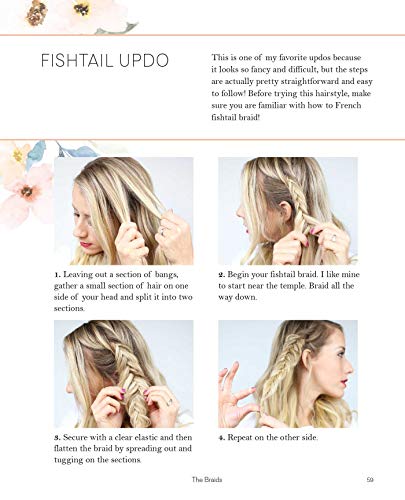 FISHTAIL UPDO

This is one of my favorite updos because it looks so fancy and difficult, but the steps are actually pretty straightforward and easy to follow! Before trying this hairstyle, make sure you are familiar with how to French fishtail braid!

1. Leaving out a section of bangs, gather a small section of hair on one side of your head and split it into two sections.

2. Begin your fishtail braid. I like mine to start near the temple. Braid all the way down.

3. Secure with a clear elastic and then flatten the braid by spreading out and tugging on the sections.

4. Repeat on the other side.

The Braids

59