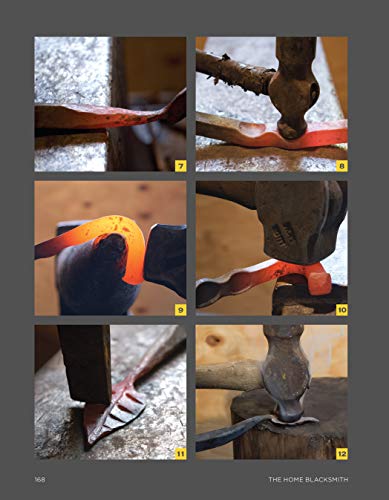 7

8

9

10

11

12

168

THE HOME BLACKSMITH