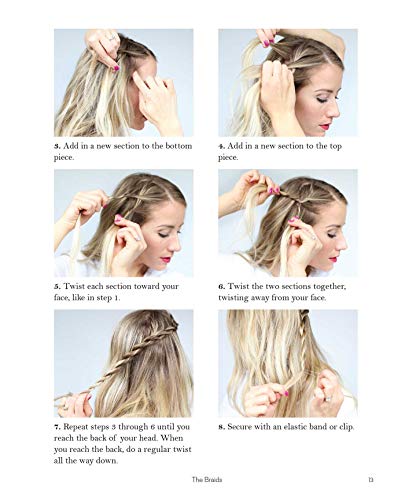 3. Add in a new section to the bottom piece.

4. Add in a new section to the top piece.

5. Twist each section toward your face, like in step 1.

6. Twist the two sections together, twisting away from your face.

7. Repeat steps 3 through 6 until you reach the back of your head. When you reach the back, do a regular twist all the way down.

8. Secure with an elastic band or clip.

The Braids

13